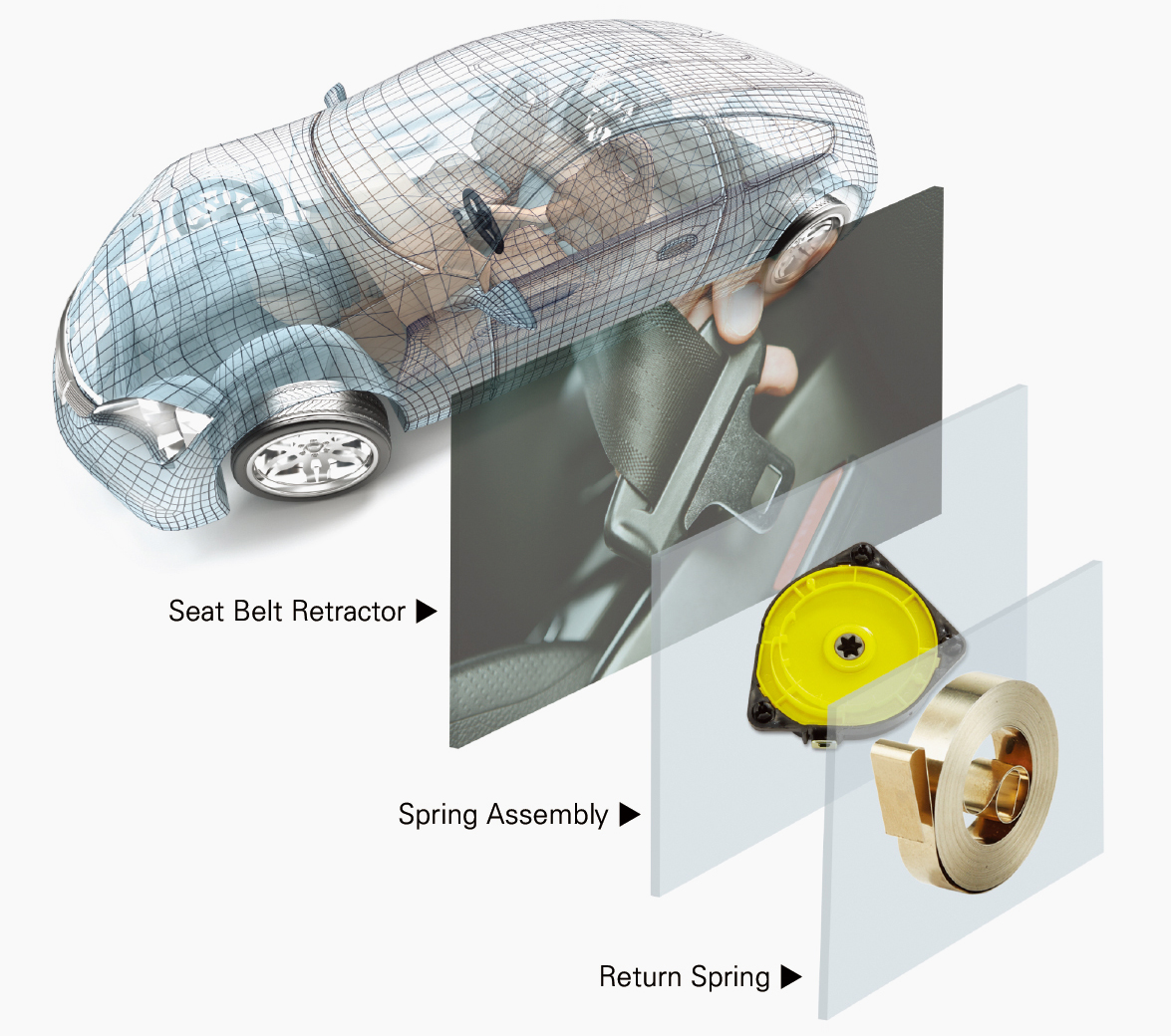 Seat Belt Retractor ▶

Spring Assembly ▶

Return Spring ▶